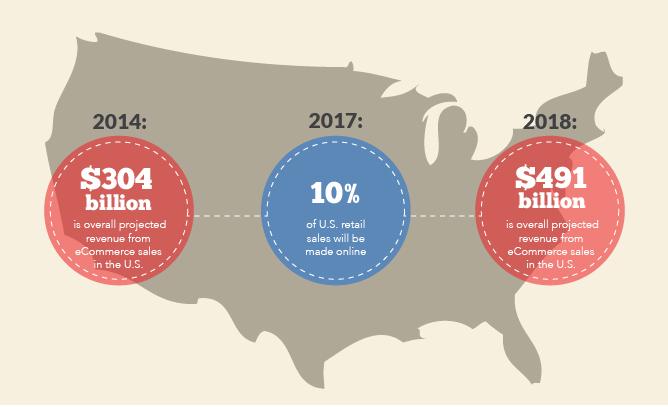 2014:

$304 billion

is overall projected revenue from eCommerce sales in the U.S.

2017:

10%

of U.S. retail sales will be made online

2018:

$491 billion

is overall projected revenue from eCommerce sales in the U.S.